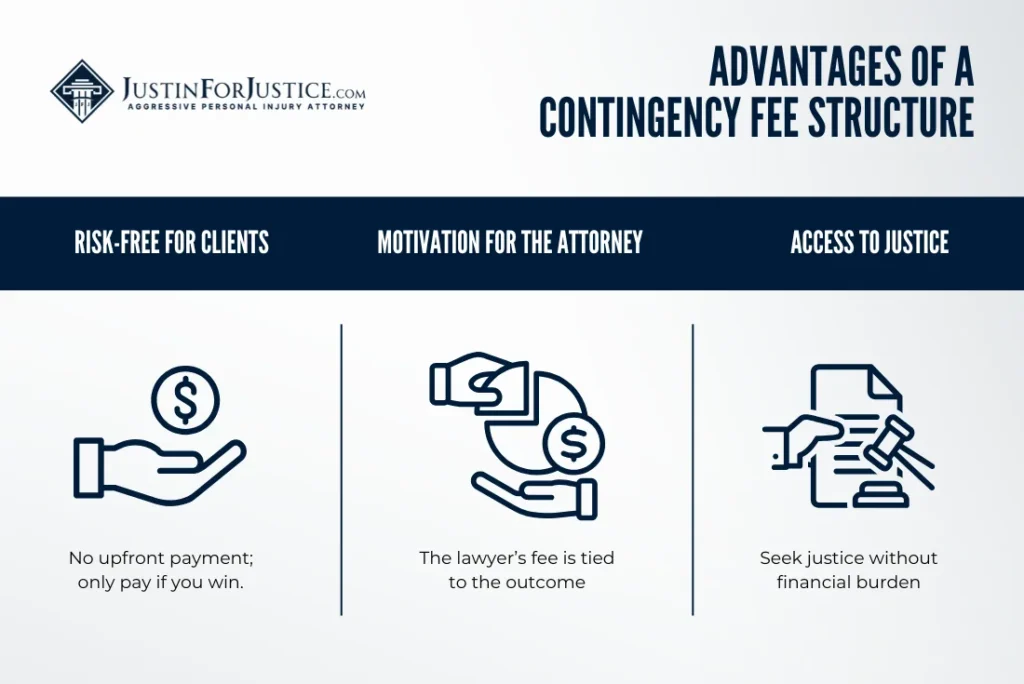 JustinForJustice.com
AGGRESSIVE PERSONAL INJURY ATTORNEY

ADVANTAGES OF A CONTINGENCY FEE STRUCTURE

RISK-FREE FOR CLIENTS

MOTIVATION FOR THE ATTORNEY

ACCESS TO JUSTICE

No upfront payment; only pay if you win.

The lawyer's fee is tied to the outcome

Seek justice without financial burden